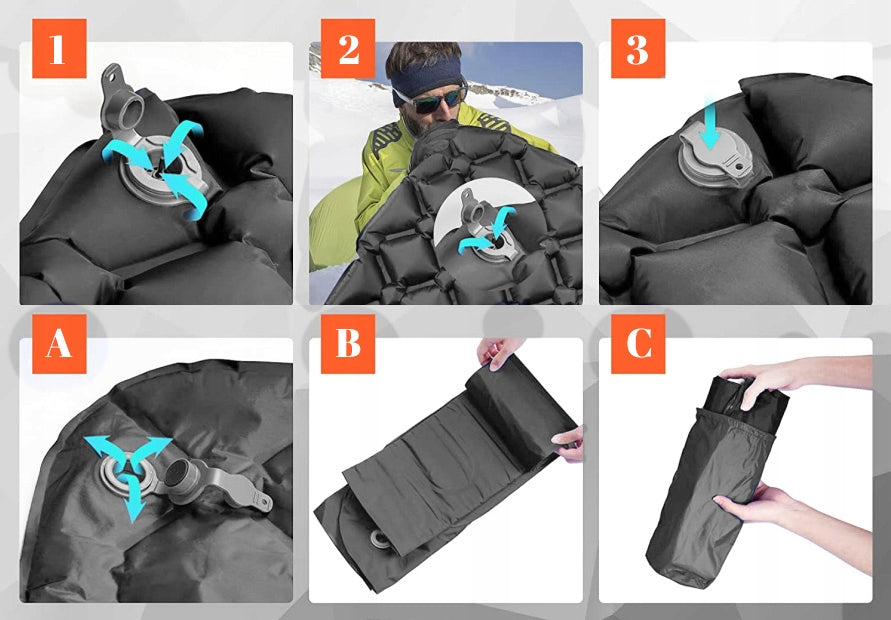 1

2

3

A

B

C